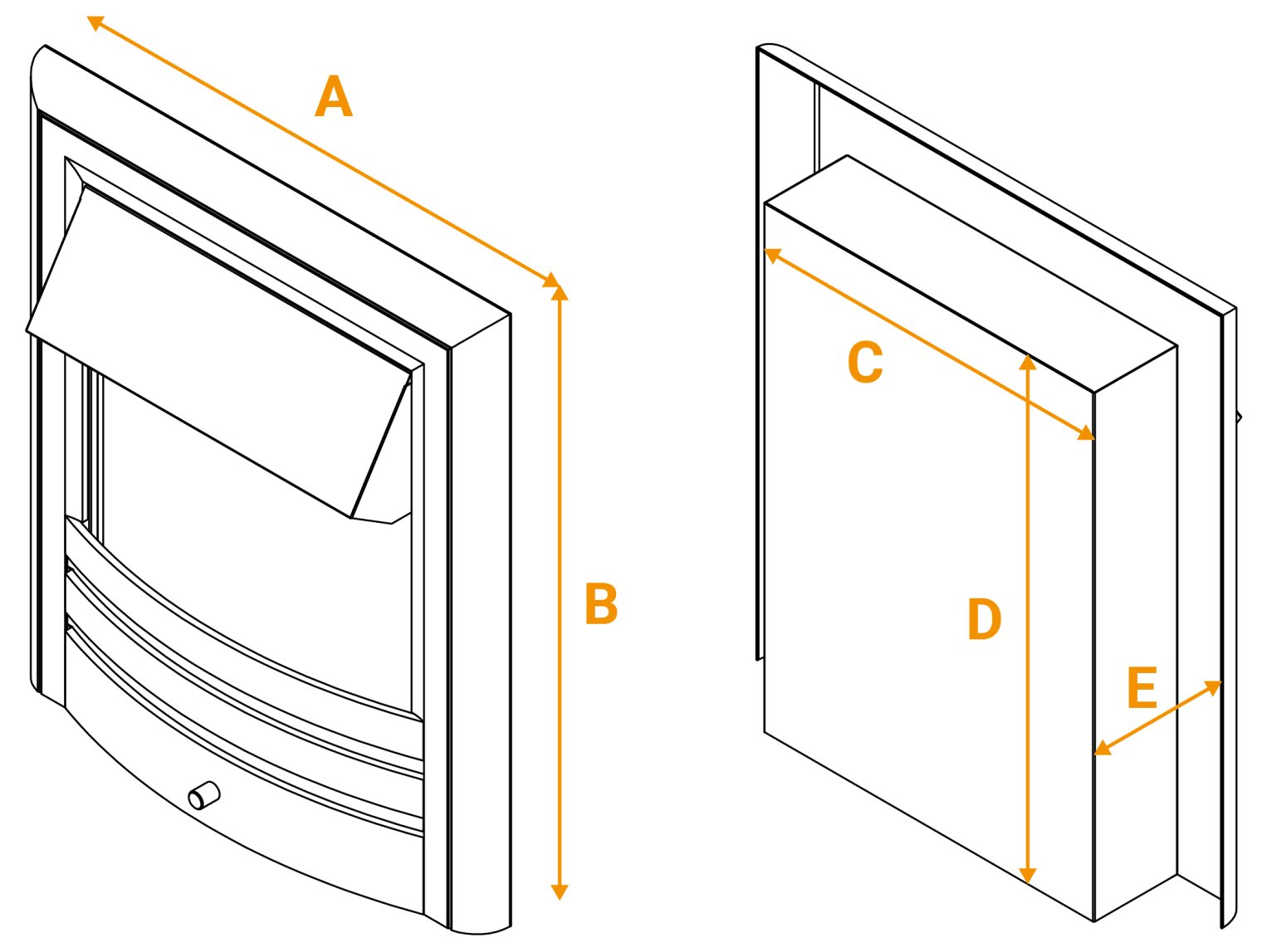 A

B

C

D

E