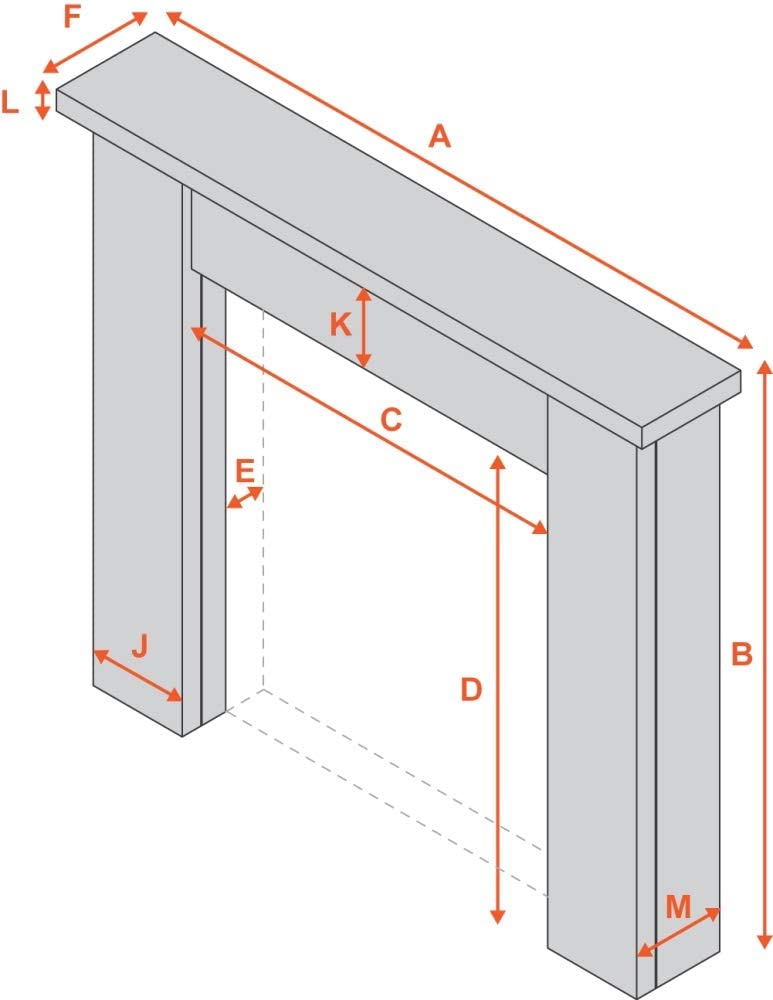 F
L
A
K
C
E
J
D
B
M