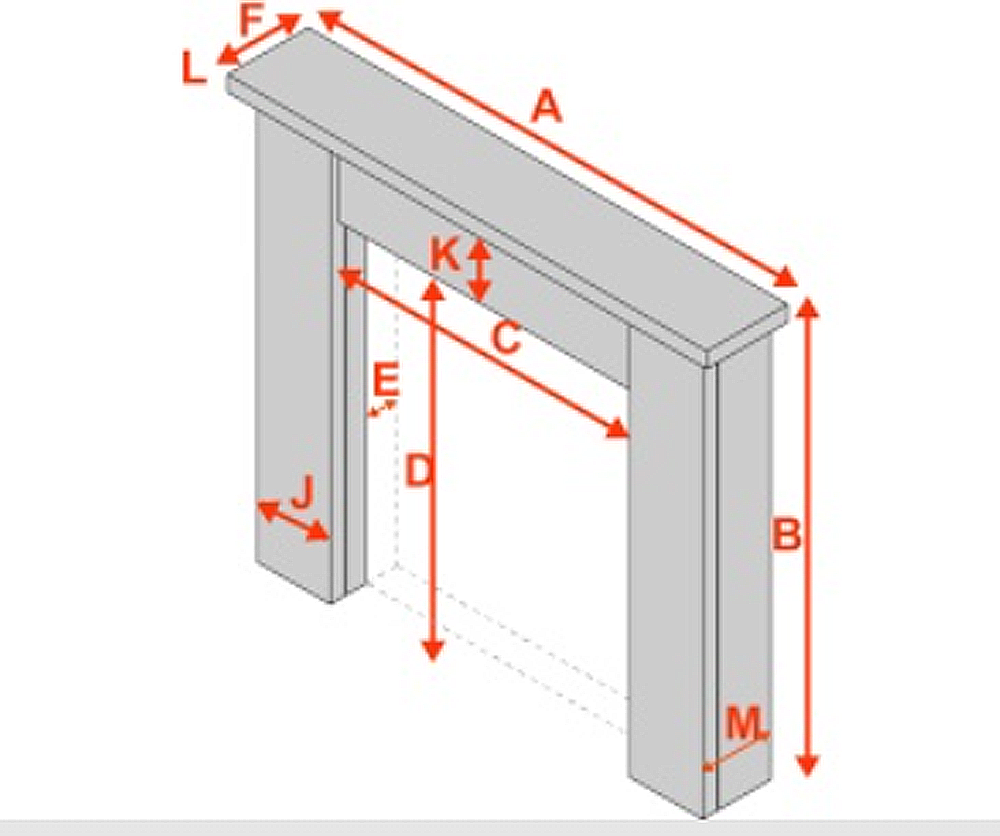 F
L
A
K
C
E
D
J
B
M